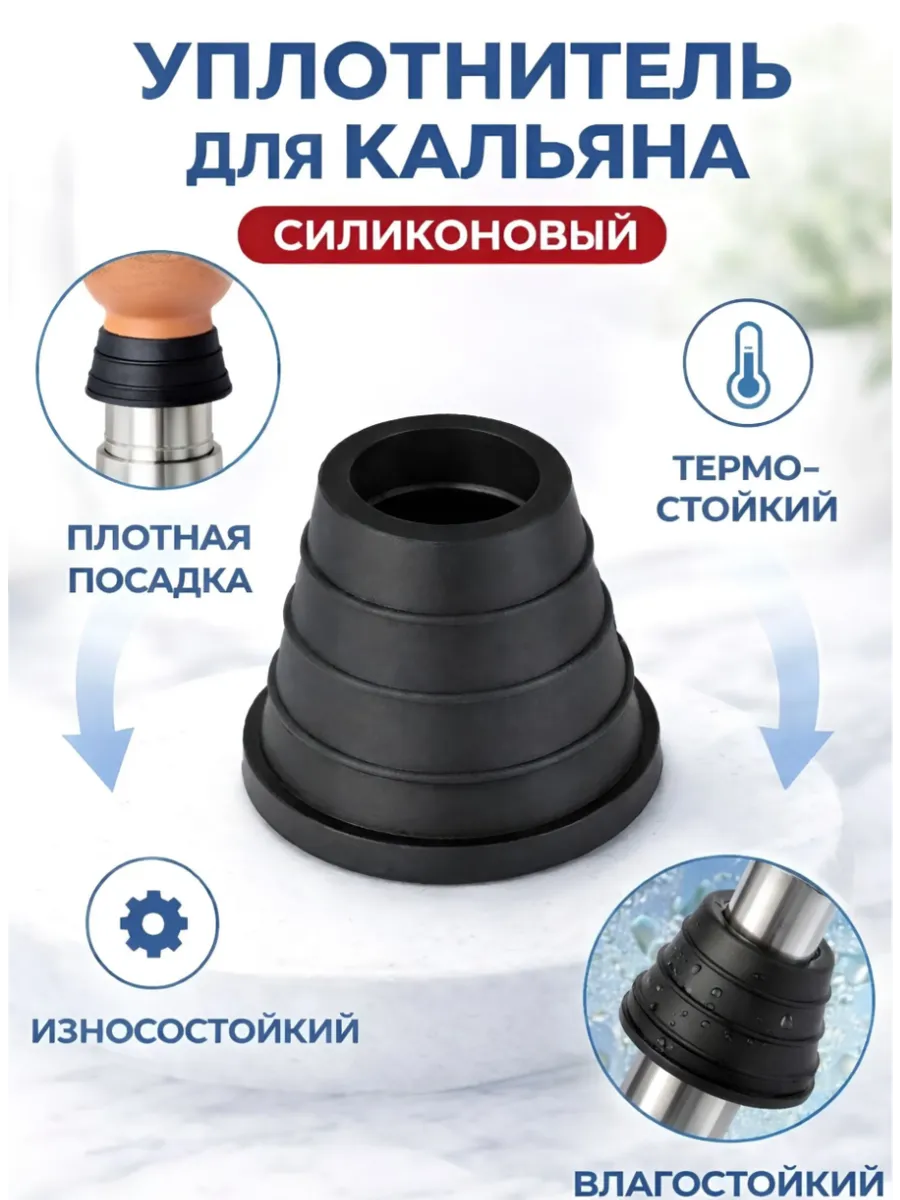 УПЛОТНИТЕЛЬ для КАЛЬЯНА

СИЛИКОНОВЫЙ

ПЛОТНАЯ ПОСАДКА

ТЕРМО-СТОЙКИЙ

ИЗНОСОСТОЙКИЙ

ВЛАГОСТОЙКИЙ